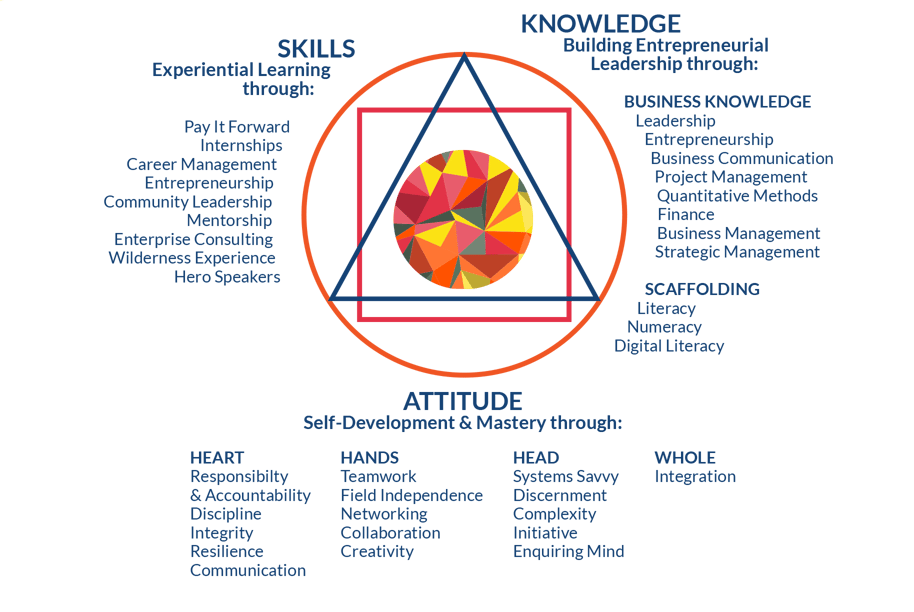 SKILLS
Experiential Learning through:

Pay It Forward
Internships
Career Management
Entrepreneurship
Community Leadership
Mentorship
Enterprise Consulting
Wilderness Experience
Hero Speakers

KNOWLEDGE
Building Entrepreneurial Leadership through:

BUSINESS KNOWLEDGE
Leadership
Entrepreneurship
Business Communication
Project Management
Quantitative Methods
Finance
Business Management
Strategic Management

SCAFFOLDING
Literacy
Numeracy
Digital Literacy

ATTITUDE
Self-Development & Mastery through:

HEART
Responsibilty
& Accountability
Discipline
Integrity
Resilience
Communication

HANDS
Teamwork
Field Independence
Networking
Collaboration
Creativity

HEAD
Systems Savvy
Discernment
Complexity
Initiative
Enquiring Mind

WHOLE
Integration